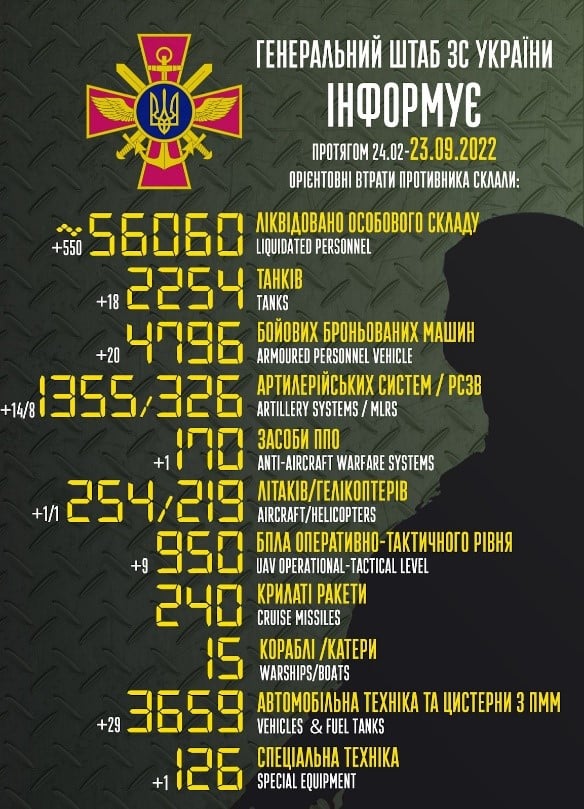 ГЕНЕРАЛЬНИЙ ШТАБ ЗС УКРАЇНИ
ІНФОРМУЄ

ПРОТЯГОМ 24.02-23.09.2022
ОРІЄНТОВНІ ВТРАТИ ПРОТИВНИКА СКЛАЛИ:

+550 ~56060 ЛІКВІДОВАНО ОСОБОВОГО СКЛАДУ
LIQUIDATED PERSONNEL

+18 2254 ТАНКІВ
TANKS

+20 4796 БОЙОВИХ БРОНЬОВАНИХ МАШИН
ARMOURED PERSONNEL VEHICLE

+14/8 1355/326 АРТИЛЕРІЙСЬКИХ СИСТЕМ / РСЗВ
ARTILLERY SYSTEMS / MLRS

+1 170 ЗАСОБИ ППО
ANTI-AIRCRAFT WARFARE SYSTEMS

+1/1 254/219 ЛІТАКІВ/ГЕЛІКОПТЕРІВ
AIRCRAFT/HELICOPTERS

+9 950 БПЛА ОПЕРАТИВНО-ТАКТИЧНОГО РІВНЯ
UAV OPERATIONAL-TACTICAL LEVEL

240 КРИЛАТІ РАКЕТИ
CRUISE MISSILES

15 КОРАБЛІ /КАТЕРИ
WARSHIPS/BOATS

+29 3659 АВТОМОБІЛЬНА ТЕХНІКА ТА ЦИСТЕРНИ З ПММ
VEHICLES & FUEL TANKS

+1 126 СПЕЦІАЛЬНА ТЕХНІКА
SPECIAL EQUIPMENT